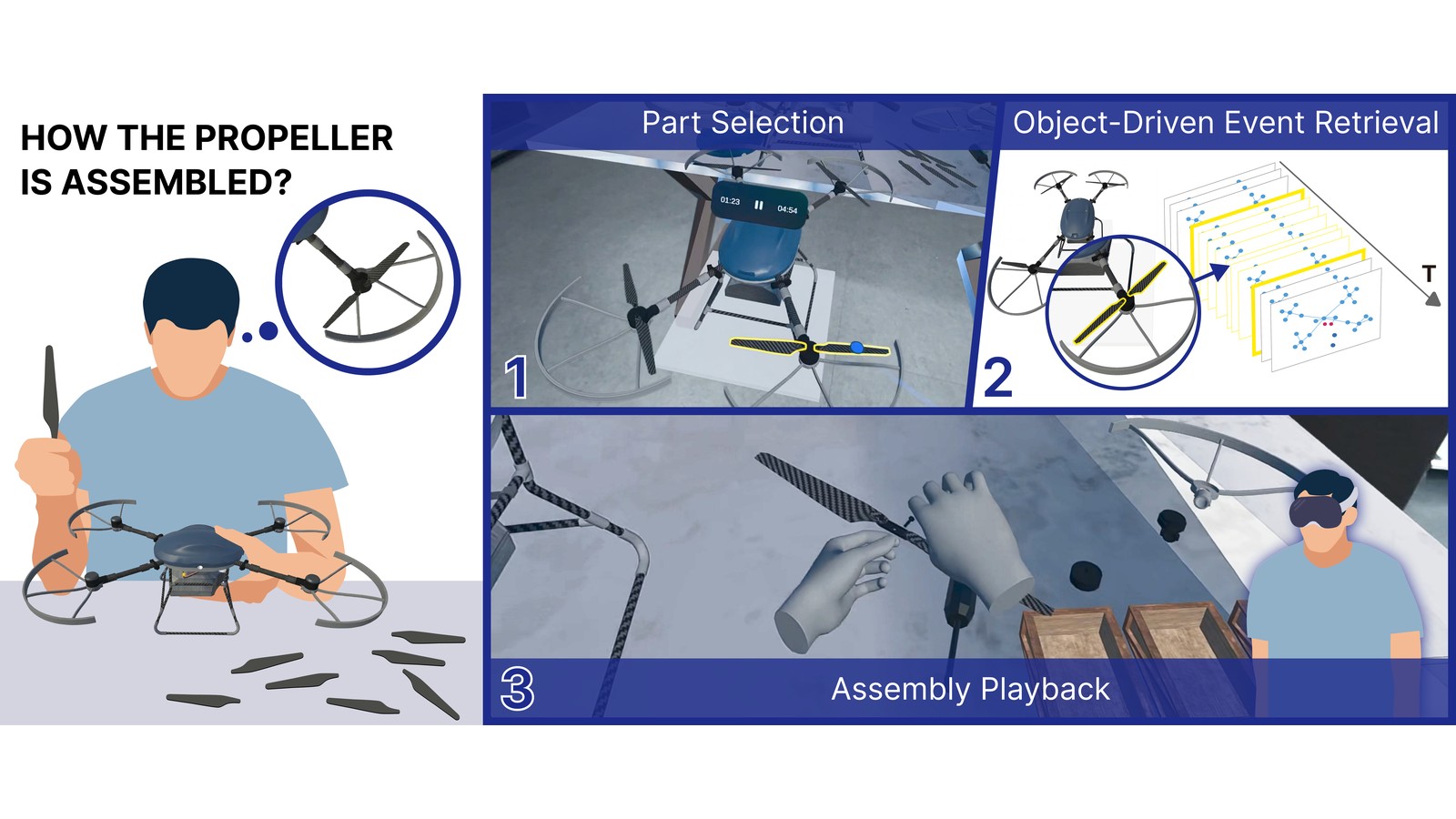 HOW THE PROPELLER IS ASSEMBLED?

Part Selection

01:23

04:54

1

Object-Driven Event Retrieval

T

2

3

Assembly Playback